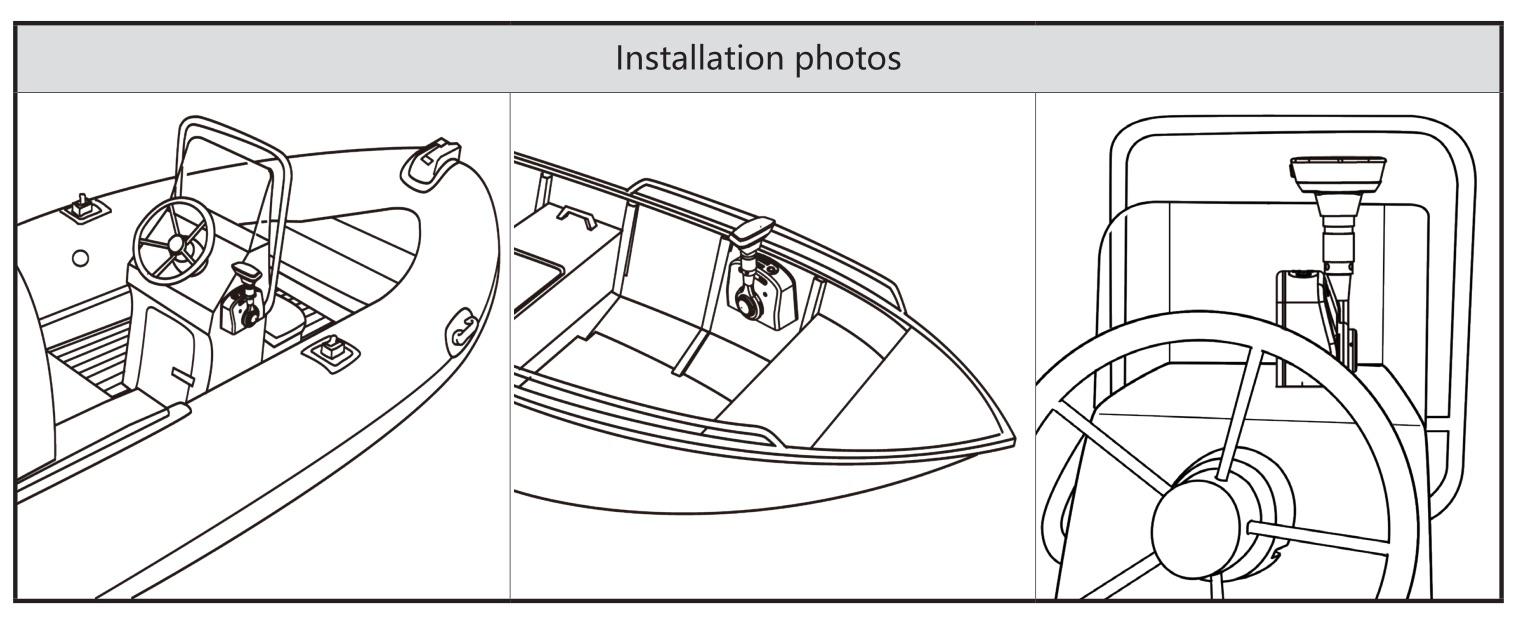 Installation photos