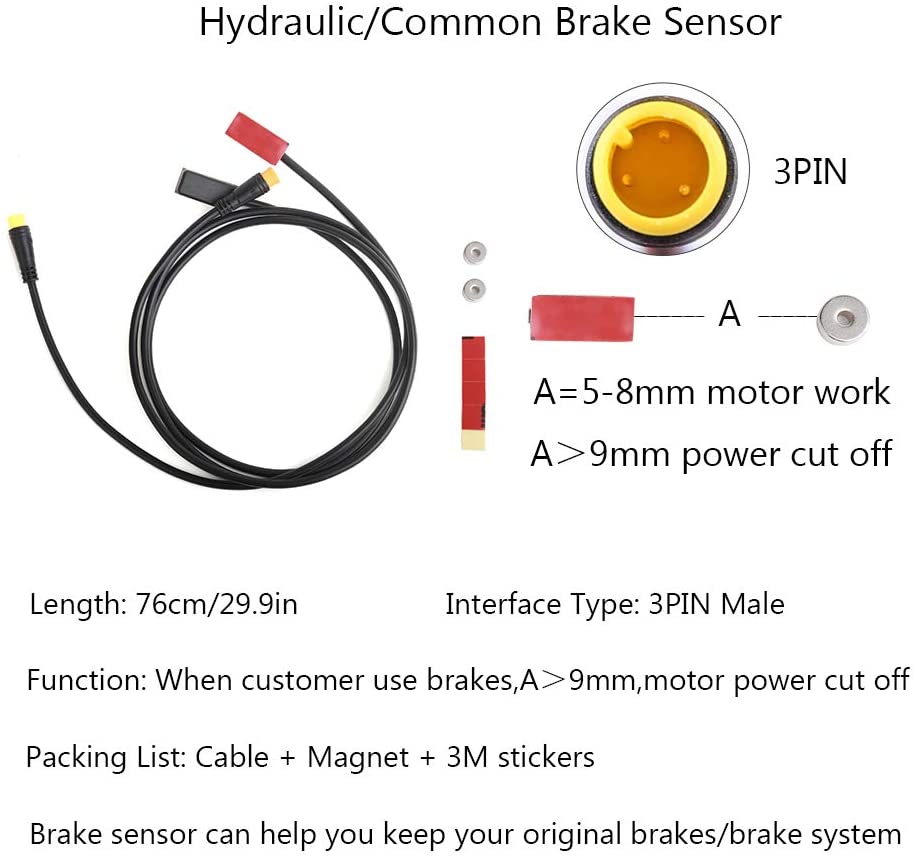 Hydraulic/Common Brake Sensor

3PIN

A

A=5-8mm motor work

A＞9mm power cut off

Length: 76cm/29.9in

Interface Type: 3PIN Male

Function: When customer use brakes,A＞9mm,motor power cut off

Packing List: Cable + Magnet + 3M stickers

Brake sensor can help you keep your original brakes/brake system